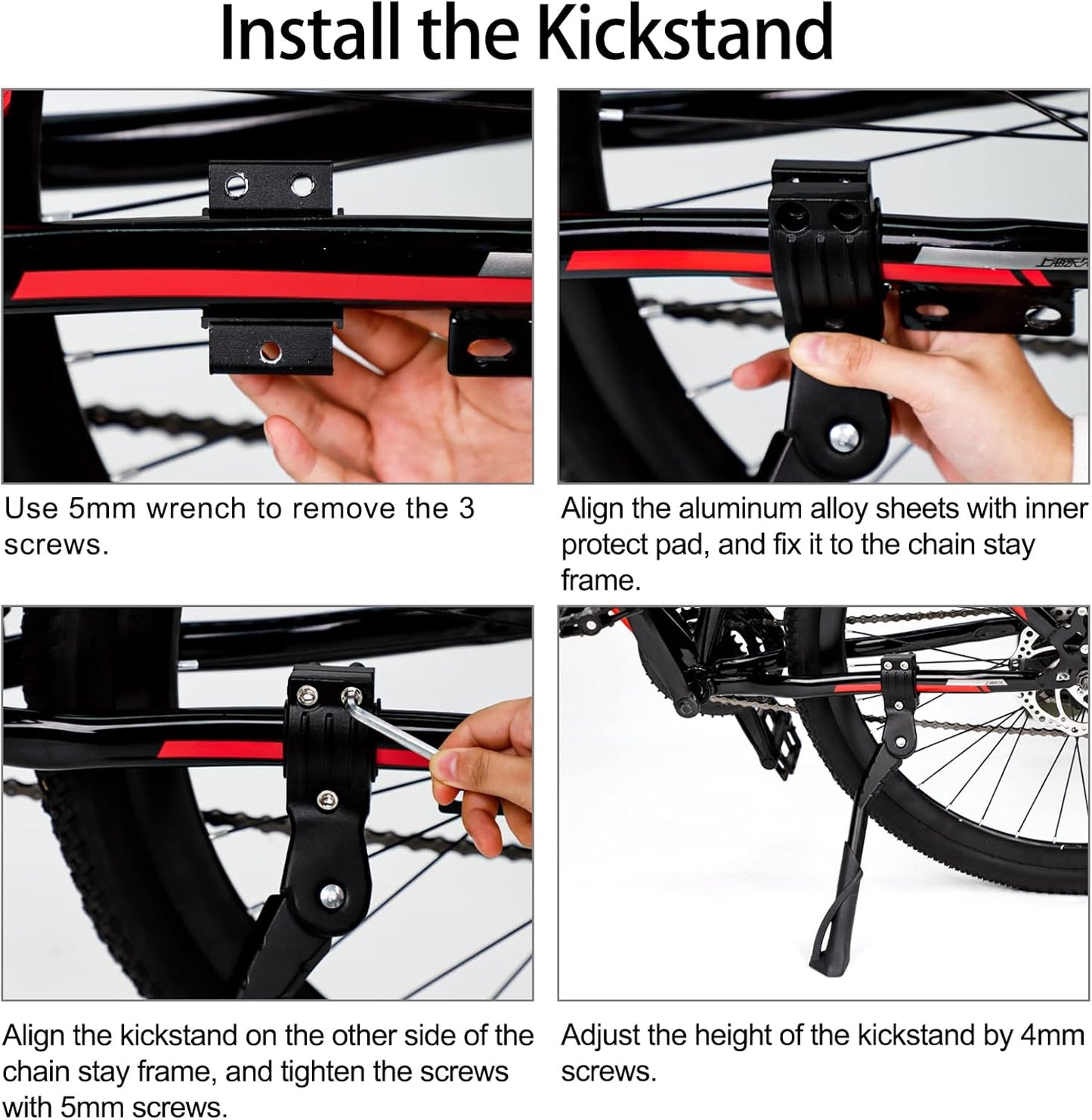 Install the Kickstand

Use 5mm wrench to remove the 3 screws.

Align the aluminum alloy sheets with inner protect pad, and fix it to the chain stay frame.

Align the kickstand on the other side of the chain stay frame, and tighten the screws with 5mm screws.

Adjust the height of the kickstand by 4mm screws.