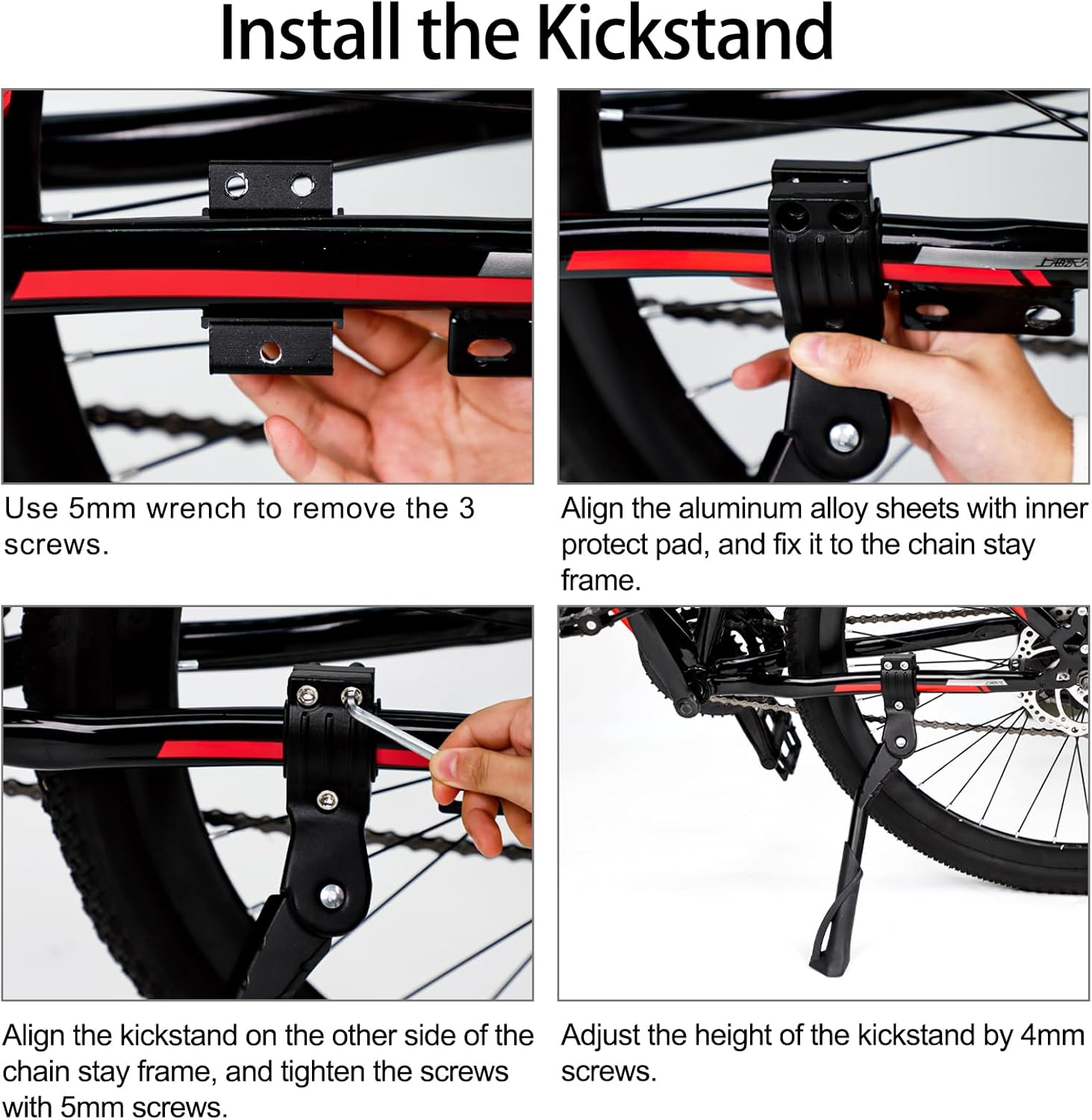 Install the Kickstand

Use 5mm wrench to remove the 3 screws.

Align the aluminum alloy sheets with inner protect pad, and fix it to the chain stay frame.

Align the kickstand on the other side of the chain stay frame, and tighten the screws with 5mm screws.

Adjust the height of the kickstand by 4mm screws.