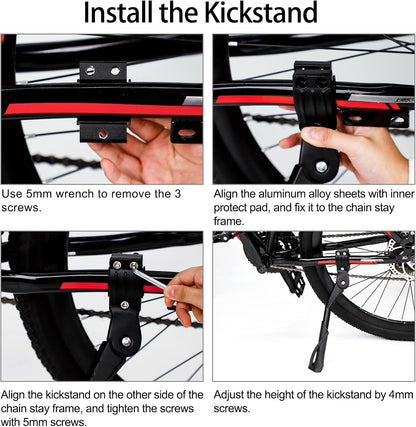 Install the Kickstand

Use 5mm wrench to remove the 3 screws.

Align the aluminum alloy sheets with inner protect pad, and fix it to the chain stay frame.

Align the kickstand on the other side of the chain stay frame, and tighten the screws with 5mm screws.

Adjust the height of the kickstand by 4mm screws.